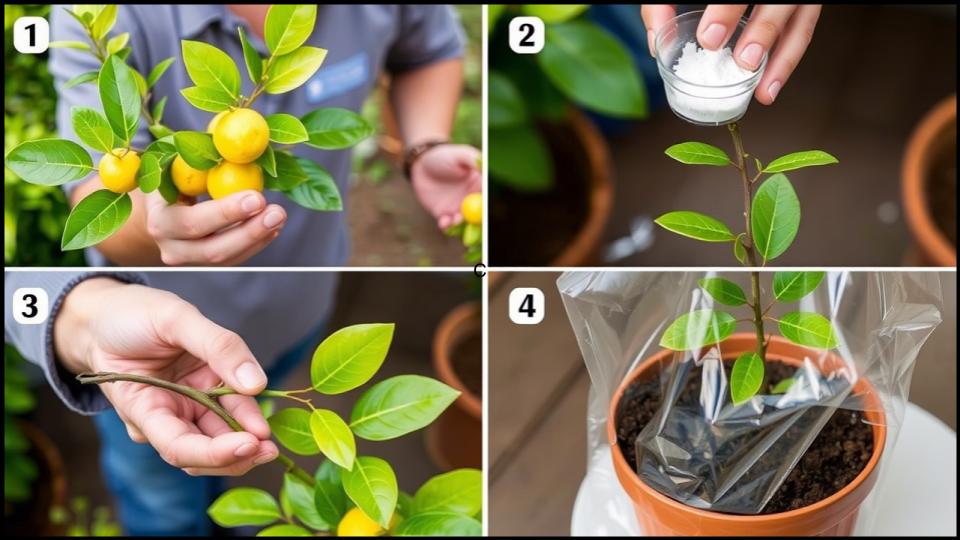 1

2

3

4