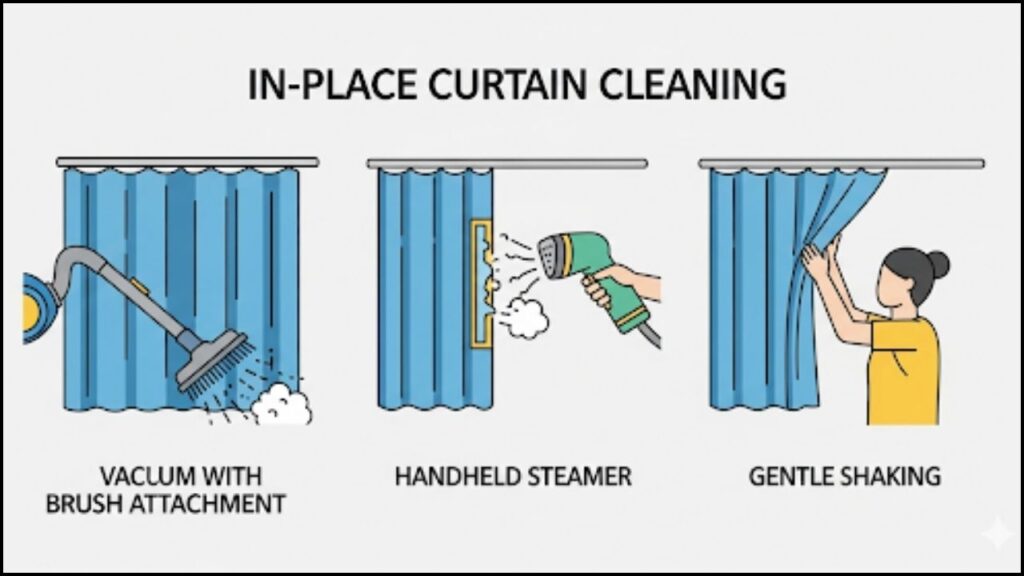 IN-PLACE CURTAIN CLEANING

VACUUM WITH BRUSH ATTACHMENT

HANDHELD STEAMER

GENTLE SHAKING